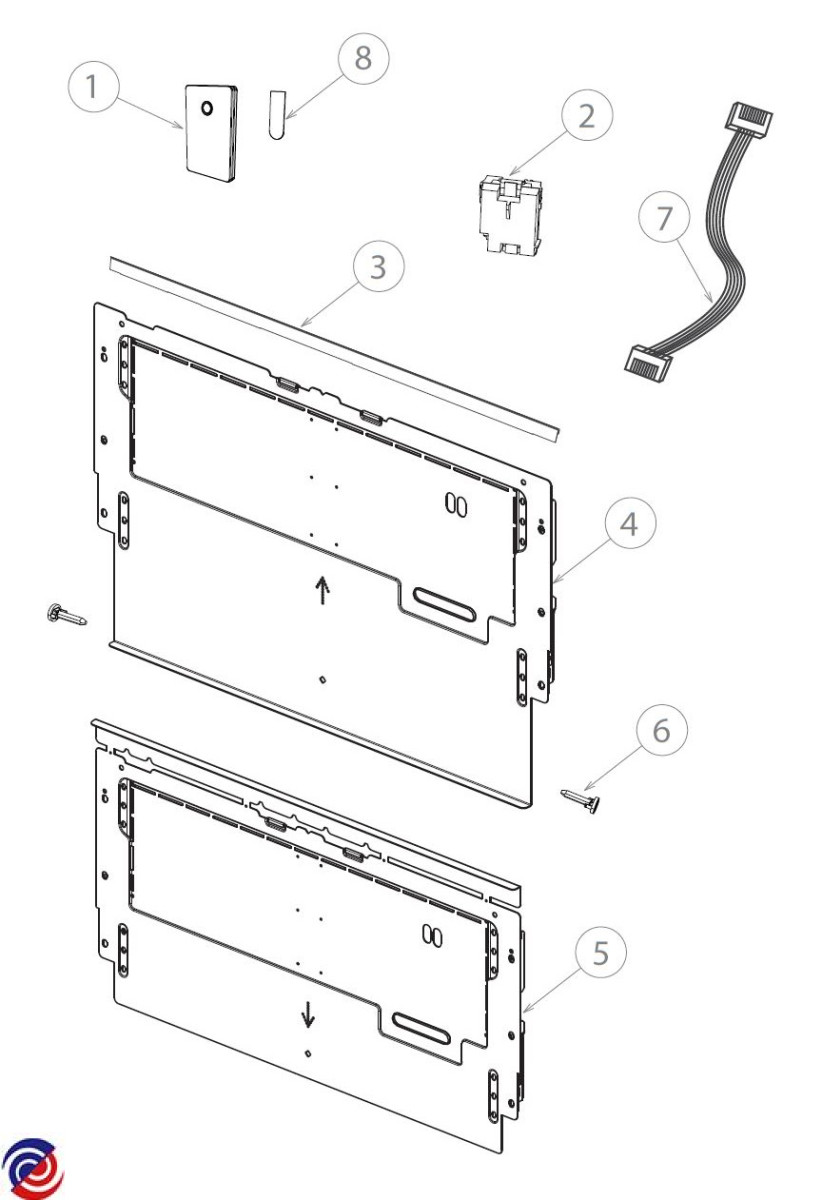 1
8
2
7
3
4
6
5